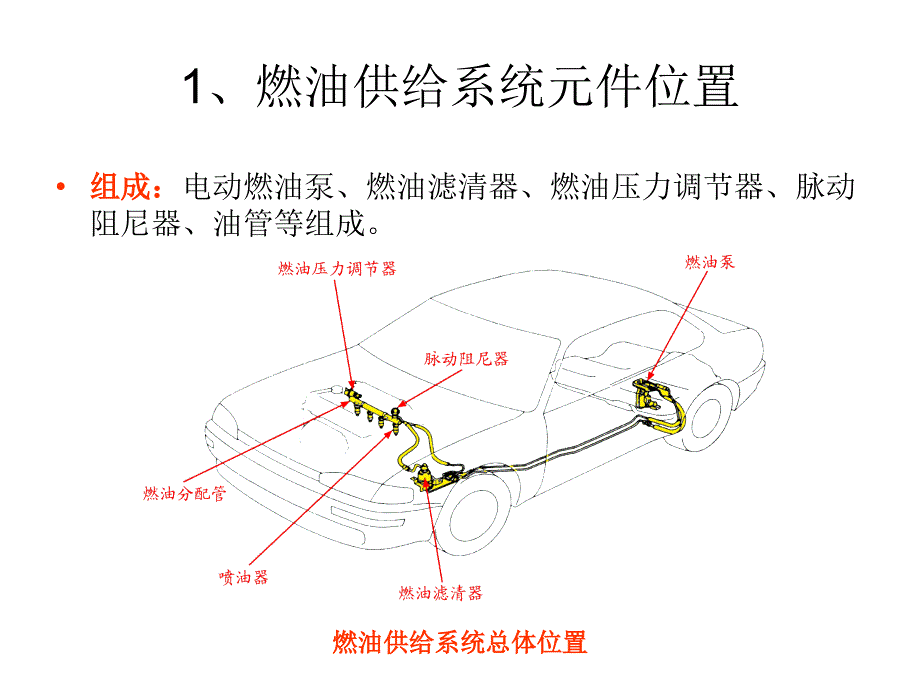 1、燃油供给系统元件位置

• 组成：电动燃油泵、燃油滤清器、燃油压力调节器、脉动阻尼器、油管等组成。

燃油压力调节器

燃油泵

脉动阻尼器

燃油分配管

喷油器

燃油滤清器

燃油供给系统总体位置