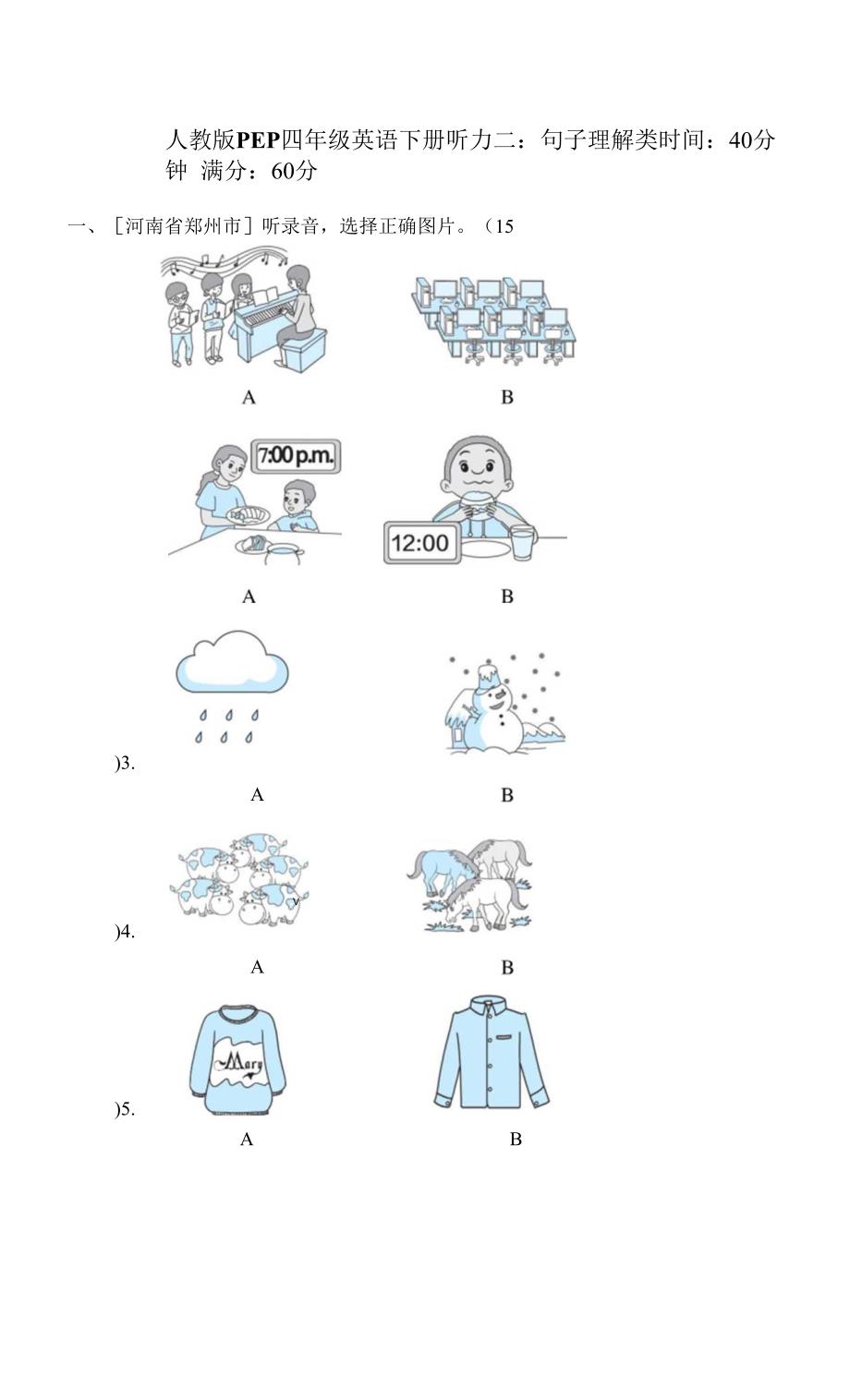 人教版PEP四年级英语下册听力二：句子理解类时间：40分钟 满分：60分

一、［河南省郑州市］听录音，选择正确图片。（15

A B

7:00 p.m.

12:00

A B

)3.

A B

)4.

A B

Mary

)5.

A B