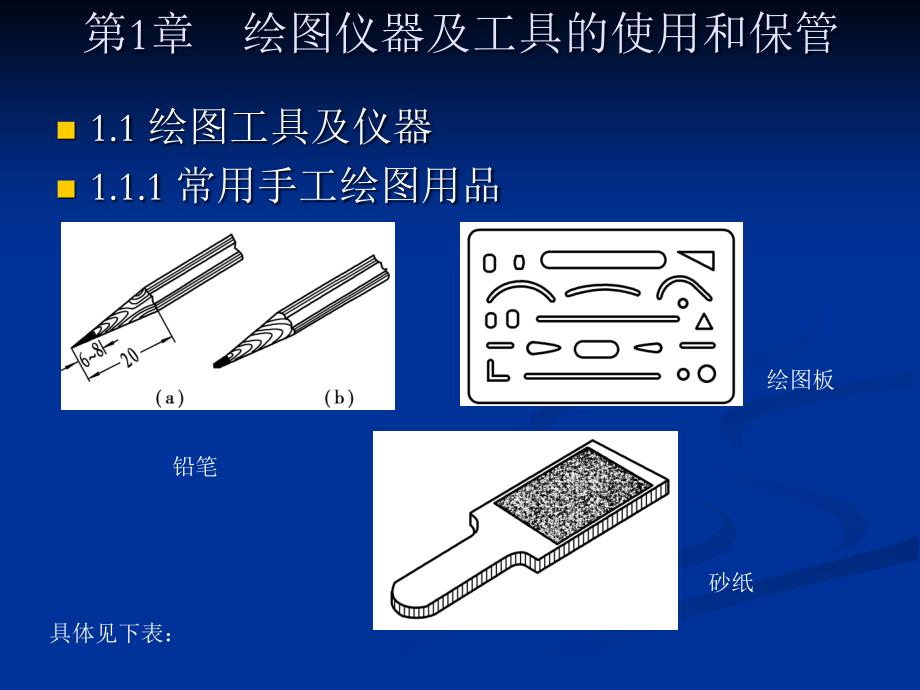 第1章　绘图仪器及工具的使用和保管

1.1 绘图工具及仪器

1.1.1 常用手工绘图用品

6~8
20
(a)
(b)

铅笔

绘图板

砂纸

具体见下表：