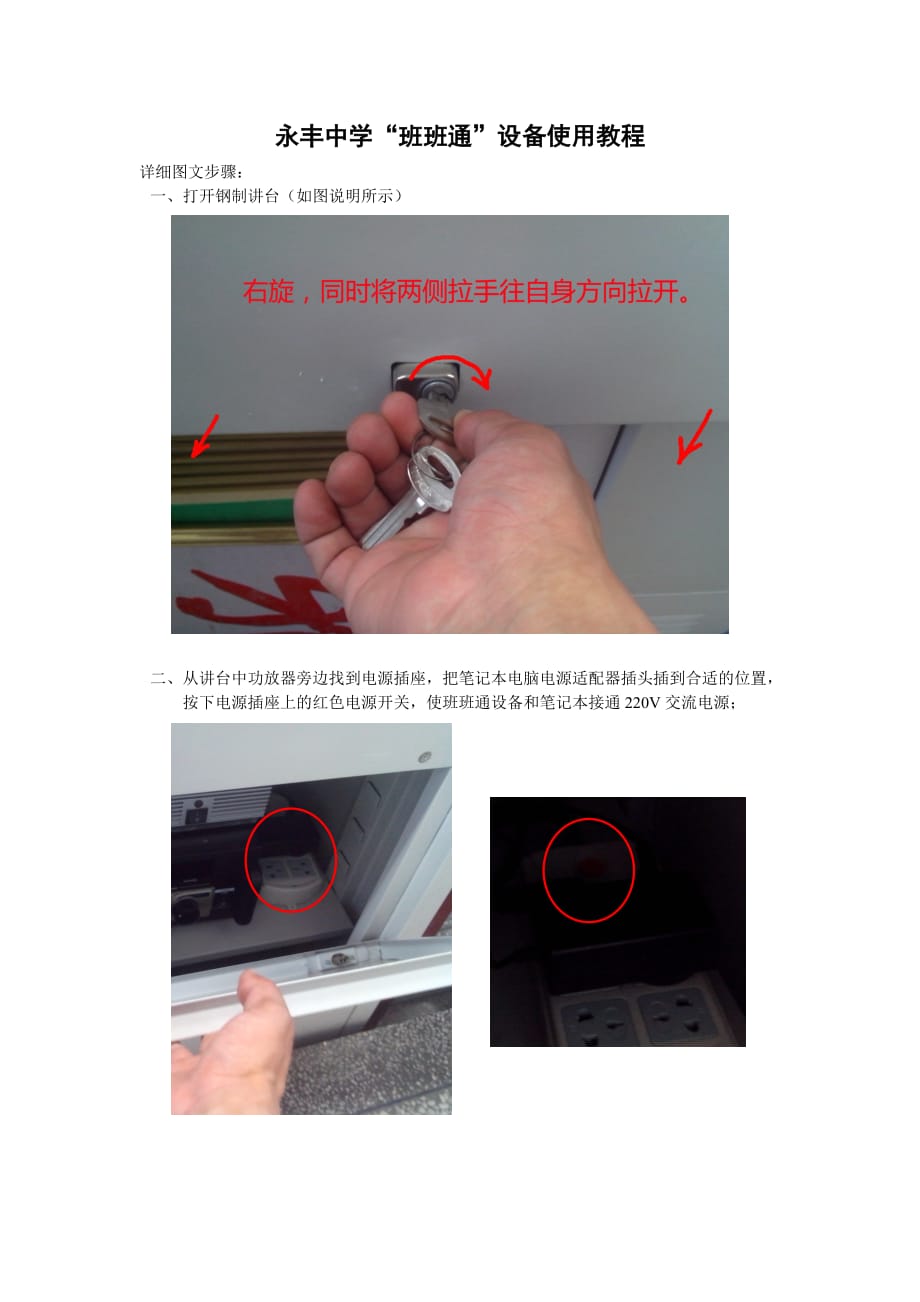 永丰中学“班班通”设备使用教程

详细图文步骤：

一、打开钢制讲台（如图说明所示）

右旋，同时将两侧拉手往自身方向拉开。

二、从讲台中功放器旁边找到电源插座，把笔记本电脑电源适配器插头插到合适的位置，按下电源插座上的红色电源开关，使班班通设备和笔记本接通 220V 交流电源；