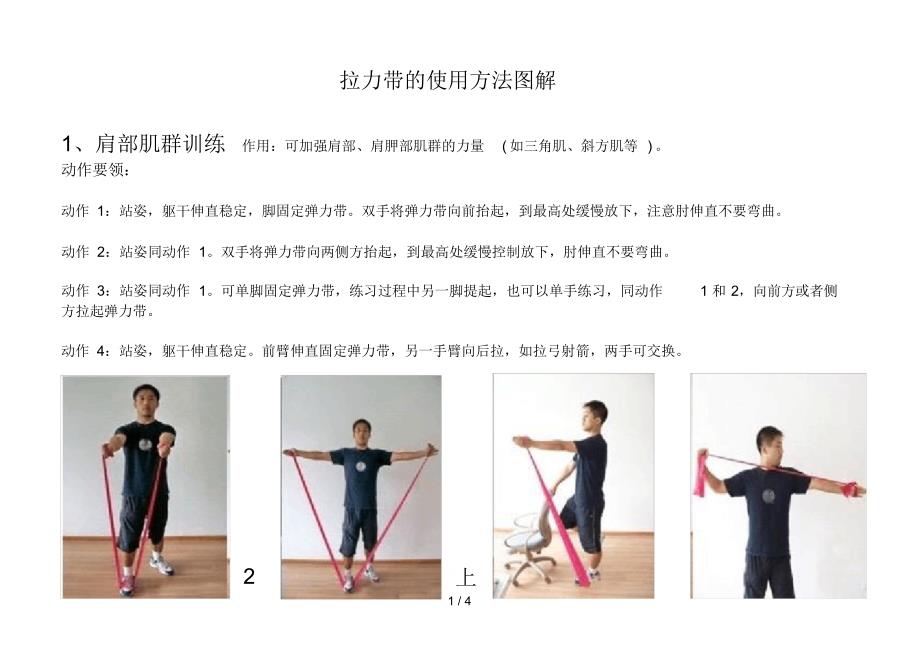 拉力带的使用方法图解

1、肩部肌群训练 作用：可加强肩部、肩胛部肌群的力量 （如三角肌、斜方肌等 ）。

动作要领：

动作 1：站姿，躯干伸直稳定，脚固定弹力带。双手将弹力带向前抬起，到最高处缓慢放下，注意肘伸直不要弯曲。

动作 2：站姿同动作 1。双手将弹力带向两侧方抬起，到最高处缓慢控制放下，肘伸直不要弯曲。

动作 3：站姿同动作 1。可单脚固定弹力带，练习过程中另一脚提起，也可以单手练习，同动作 1 和 2，向前方或者侧方拉起弹力带。

动作 4：站姿，躯干伸直稳定。前臂伸直固定弹力带，另一手臂向后拉，如拉弓射箭，两手可交换。

2

上

1 / 4