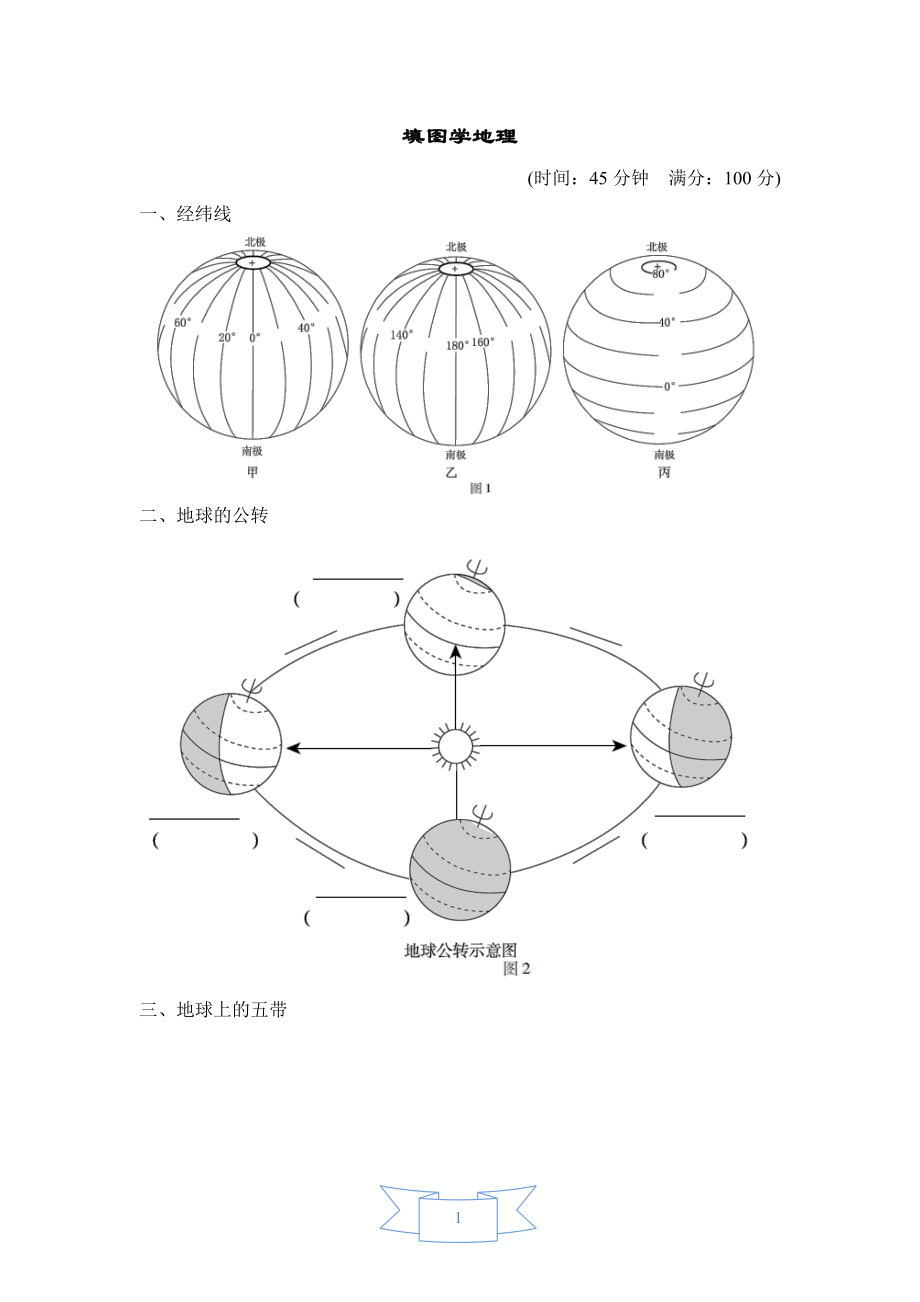 填图学地理

(时间：45 分钟　满分：100 分)

一、经纬线

北极
60°
20°
0°
40°
南极
甲

北极
140°
180°
160°
南极
乙

北极
80°
40°
0°
南极
丙

图 1

二、地球的公转

(　　　　)

(　　　　)

(　　　　)

(　　　　)

地球公转示意图
图 2

三、地球上的五带

1