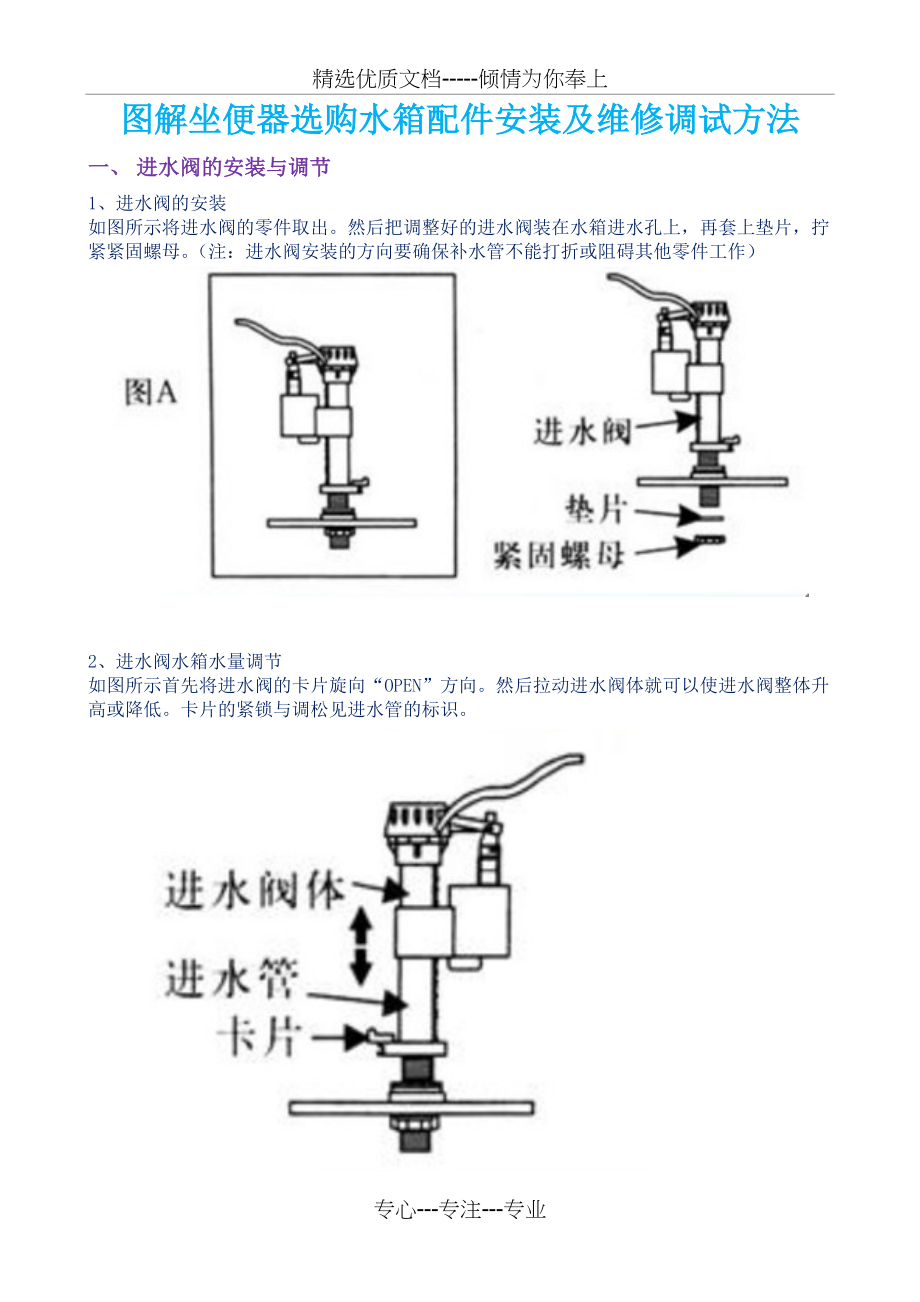 精选优质文档-----倾情为你奉上

图解坐便器选购水箱配件安装及维修调试方法

一、 进水阀的安装与调节

1、进水阀的安装
如图所示将进水阀的零件取出。然后把调整好的进水阀装在水箱进水孔上，再套上垫片，拧紧紧固螺母。（注：进水阀安装的方向要确保补水管不能打折或阻碍其他零件工作）

图A

进水阀

垫片

紧固螺母

2、进水阀水箱水量调节
如图所示首先将进水阀的卡片旋向“OPEN”方向。然后拉动进水阀体就可以使进水阀整体升高或降低。卡片的紧锁与调松见进水管的标识。

进水阀体

进水管

卡片

专心---专注---专业