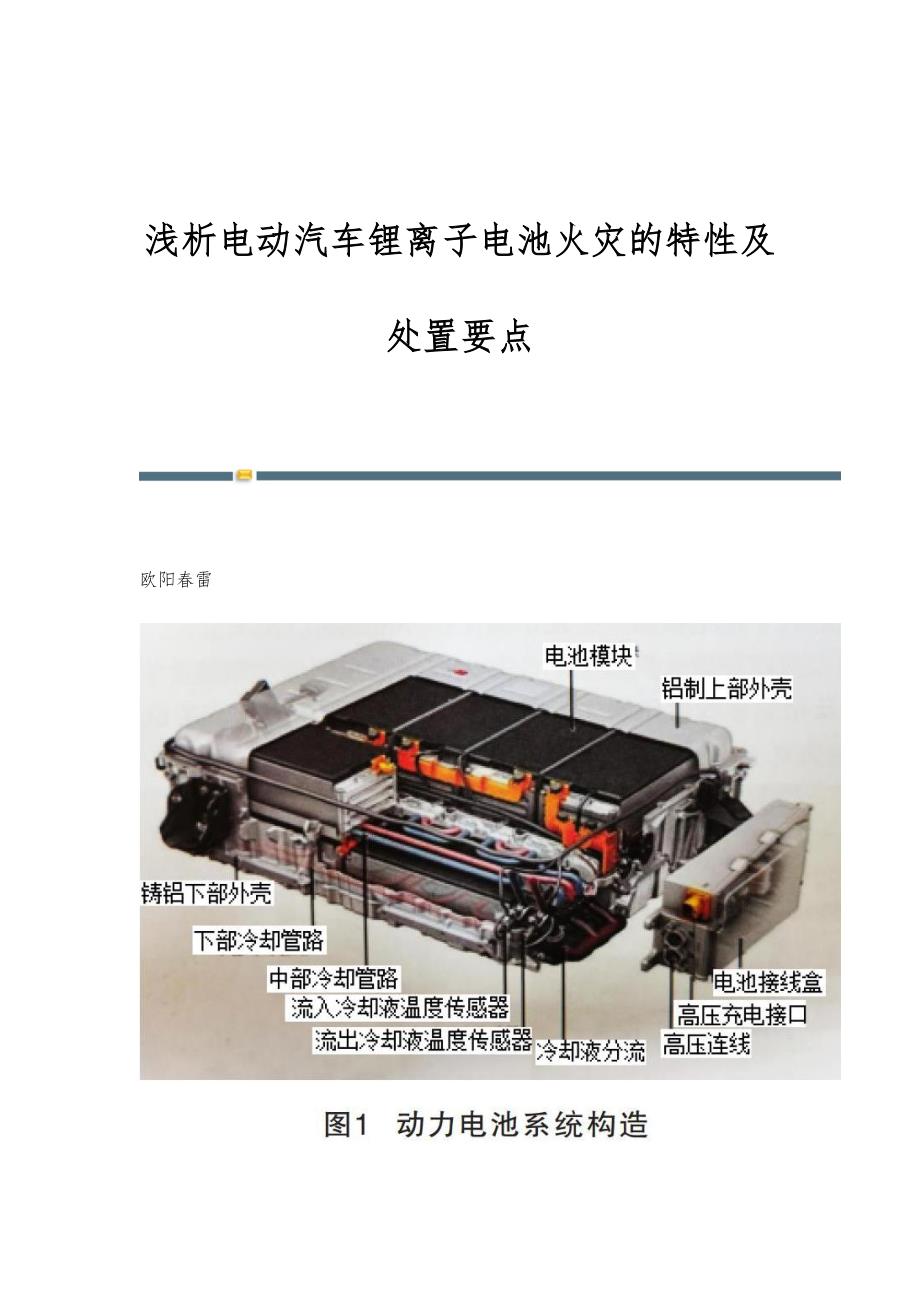 浅析电动汽车锂离子电池火灾的特性及处置要点

欧阳春雷

电池模块
铝制上部外壳
铸铝下部外壳
下部冷却管路
中部冷却管路
流入冷却液温度传感器
流出冷却液温度传感器
冷却液分流
电池接线盒
高压充电接口
高压连线

图1 动力电池系统构造