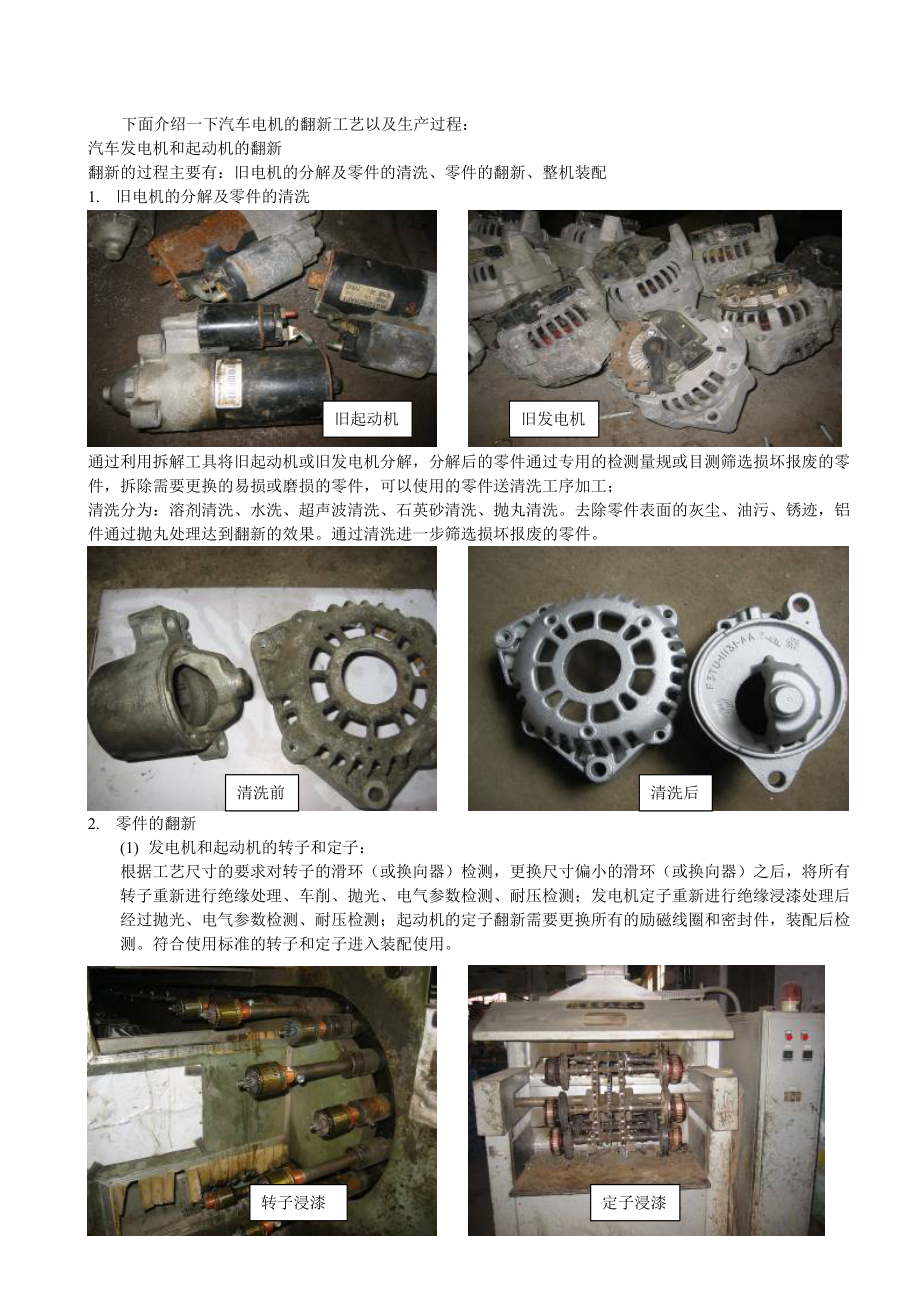 下面介绍一下汽车电机的翻新工艺以及生产过程：
汽车发电机和起动机的翻新
翻新的过程主要有：旧电机的分解及零件的清洗、零件的翻新、整机装配
1. 旧电机的分解及零件的清洗

旧起动机

旧发电机

通过利用拆解工具将旧起动机或旧发电机分解，分解后的零件通过专用的检测量规或目测筛选损坏报废的零件，拆除需要更换的易损或磨损的零件，可以使用的零件送清洗工序加工；
清洗分为：溶剂清洗、水洗、超声波清洗、石英砂清洗、抛丸清洗。去除零件表面的灰尘、油污、锈迹，铝件通过抛丸处理达到翻新的效果。通过清洗进一步筛选损坏报废的零件。

清洗前

F3TU-11131-AA

清洗后

2. 零件的翻新
(1) 发电机和起动机的转子和定子：
根据工艺尺寸的要求对转子的滑环（或换向器）检测，更换尺寸偏小的滑环（或换向器）之后，将所有转子重新进行绝缘处理、车削、抛光、电气参数检测、耐压检测；发电机定子重新进行绝缘浸漆处理后经过抛光、电气参数检测、耐压检测；起动机的定子翻新需要更换所有的励磁线圈和密封件，装配后检测。符合使用标准的转子和定子进入装配使用。

转子浸漆

定子浸漆