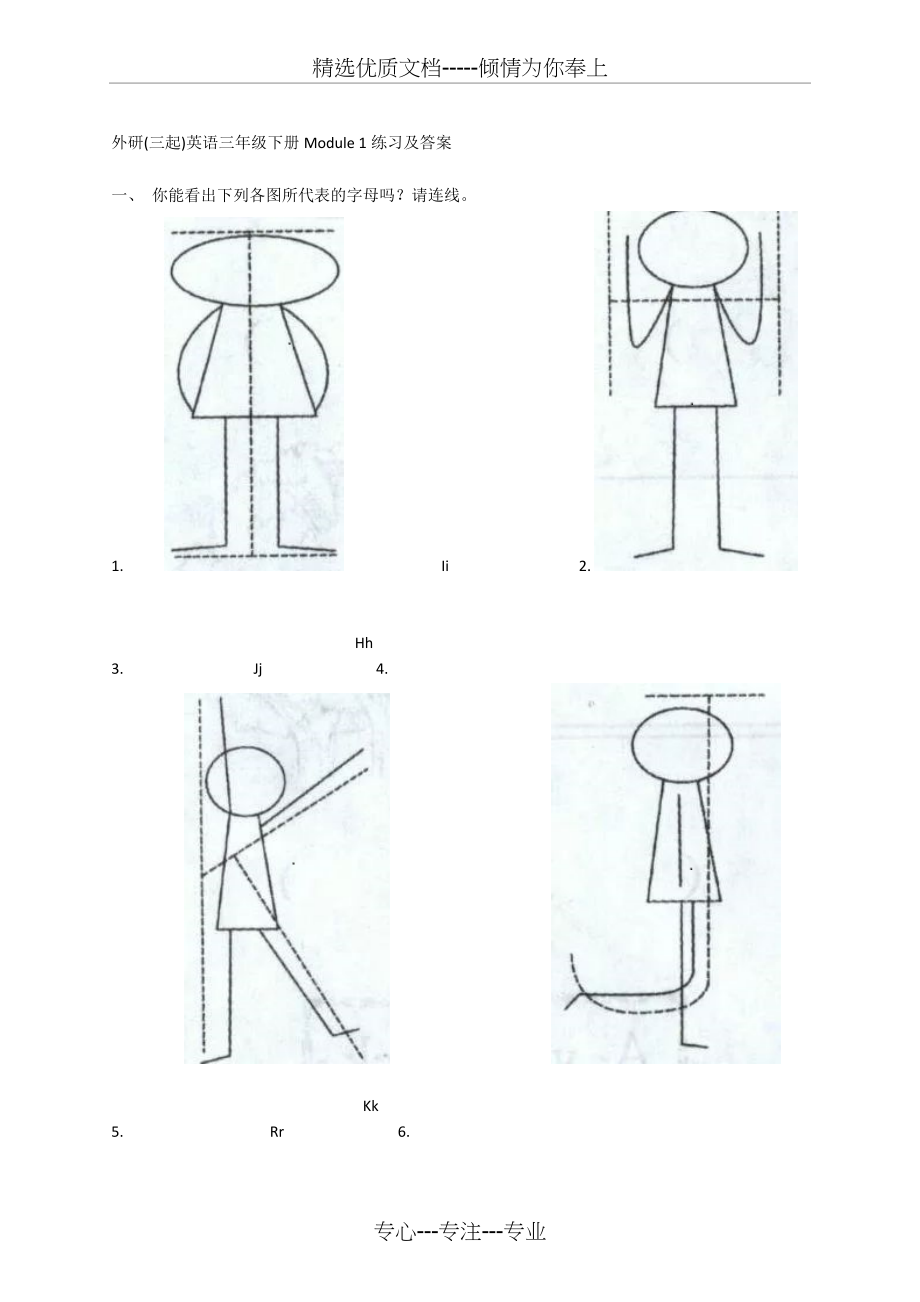 精选优质文档-----倾情为你奉上

外研(三起)英语三年级下册 Module 1 练习及答案

一、 你能看出下列各图所代表的字母吗？请连线。

1. Ii 2.

Hh

3. Jj 4.

Kk

5. Rr 6.

专心---专注---专业