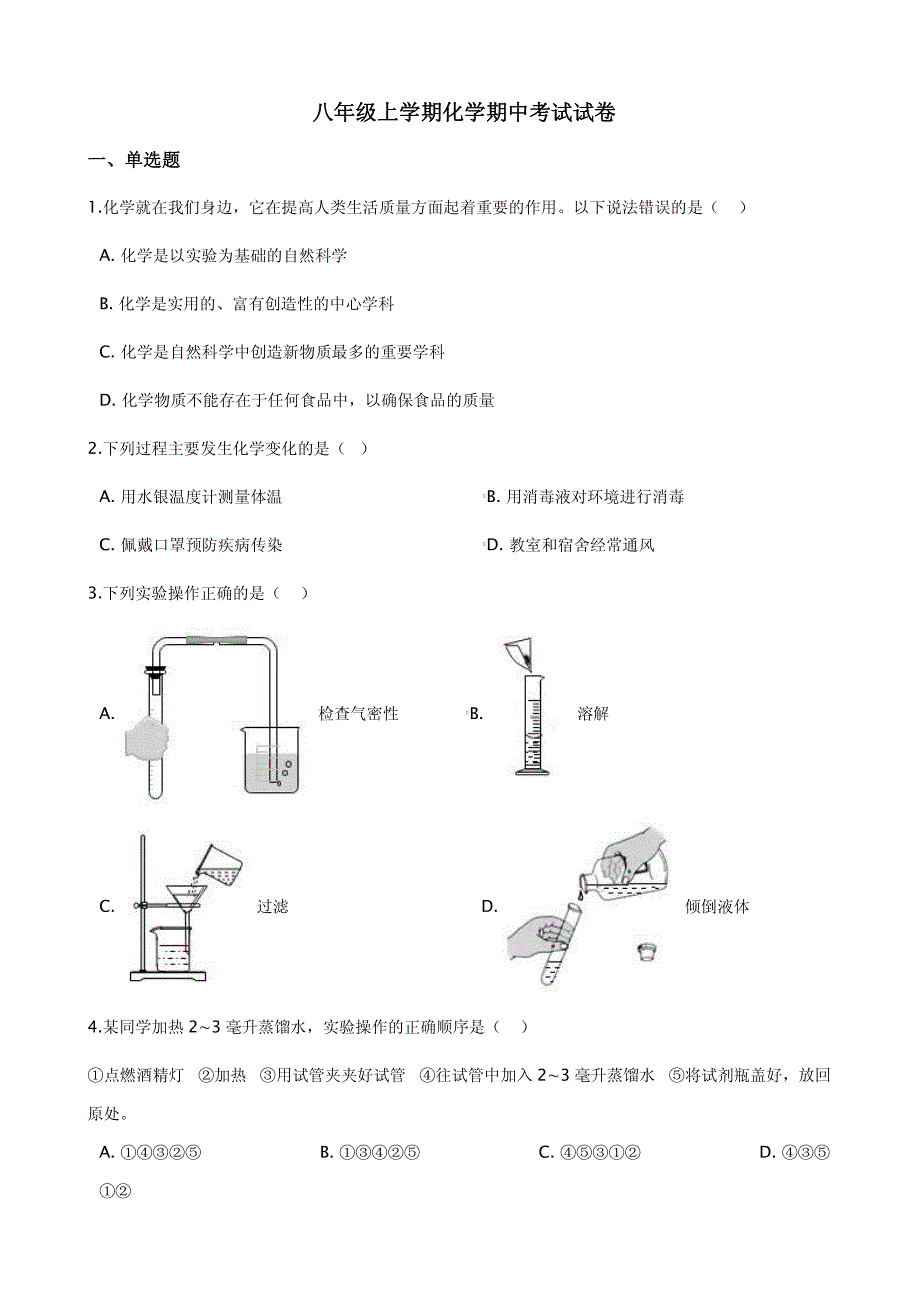 八年级上学期化学期中考试试卷

一、单选题

1.化学就在我们身边，它在提高人类生活质量方面起着重要的作用。以下说法错误的是（    ）

A. 化学是以实验为基础的自然科学

B. 化学是实用的、富有创造性的中心学科

C. 化学是自然科学中创造新物质最多的重要学科

D. 化学物质不能存在于任何食品中，以确保食品的质量

2.下列过程主要发生化学变化的是（    ）

A. 用水银温度计测量体温

B. 用消毒液对环境进行消毒

C. 佩戴口罩预防疾病传染

D. 教室和宿舍经常通风

3.下列实验操作正确的是（    ）

A. 检查气密性

B. 溶解

C. 过滤

D. 倾倒液体

4.某同学加热 2~3 毫升蒸馏水，实验操作的正确顺序是（    ）

①点燃酒精灯  ②加热  ③用试管夹夹好试管  ④往试管中加入 2~3 毫升蒸馏水  ⑤将试剂瓶盖好，放回原处。

A. ①④③②⑤

B. ①③④②⑤

C. ④⑤③①②

D. ④③⑤①②