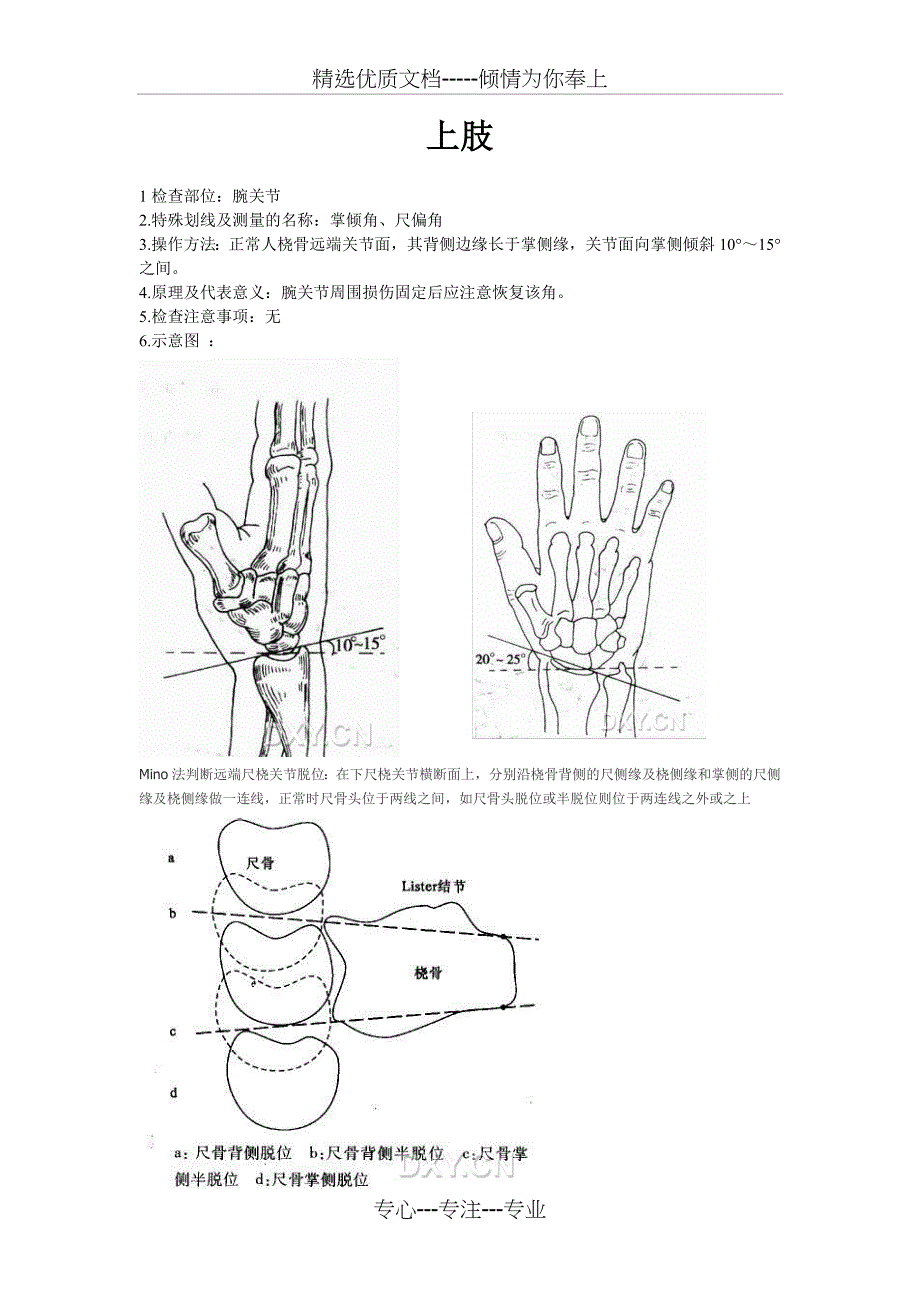 精选优质文档-----倾情为你奉上

上肢

1 检查部位：腕关节
2.特殊划线及测量的名称：掌倾角、尺偏角
3.操作方法：正常人桡骨远端关节面，其背侧边缘长于掌侧缘，关节面向掌侧倾斜 10°～15°之间。
4.原理及代表意义：腕关节周围损伤固定后应注意恢复该角。
5.检查注意事项：无
6.示意图 ：

10°~15°

DXY.CN

20°~25°

DXY.CN

Mino 法判断远端尺桡关节脱位：在下尺桡关节横断面上，分别沿桡骨背侧的尺侧缘及桡侧缘和掌侧的尺侧缘及桡侧缘做一连线，正常时尺骨头位于两线之间，如尺骨头脱位或半脱位则位于两连线之外或之上

a
尺骨
Lister结节
b
桡骨
c
d

a：尺骨背侧脱位 b：尺骨背侧半脱位 c：尺骨掌侧半脱位 d：尺骨掌侧脱位

DXY.CN

专心---专注---专业