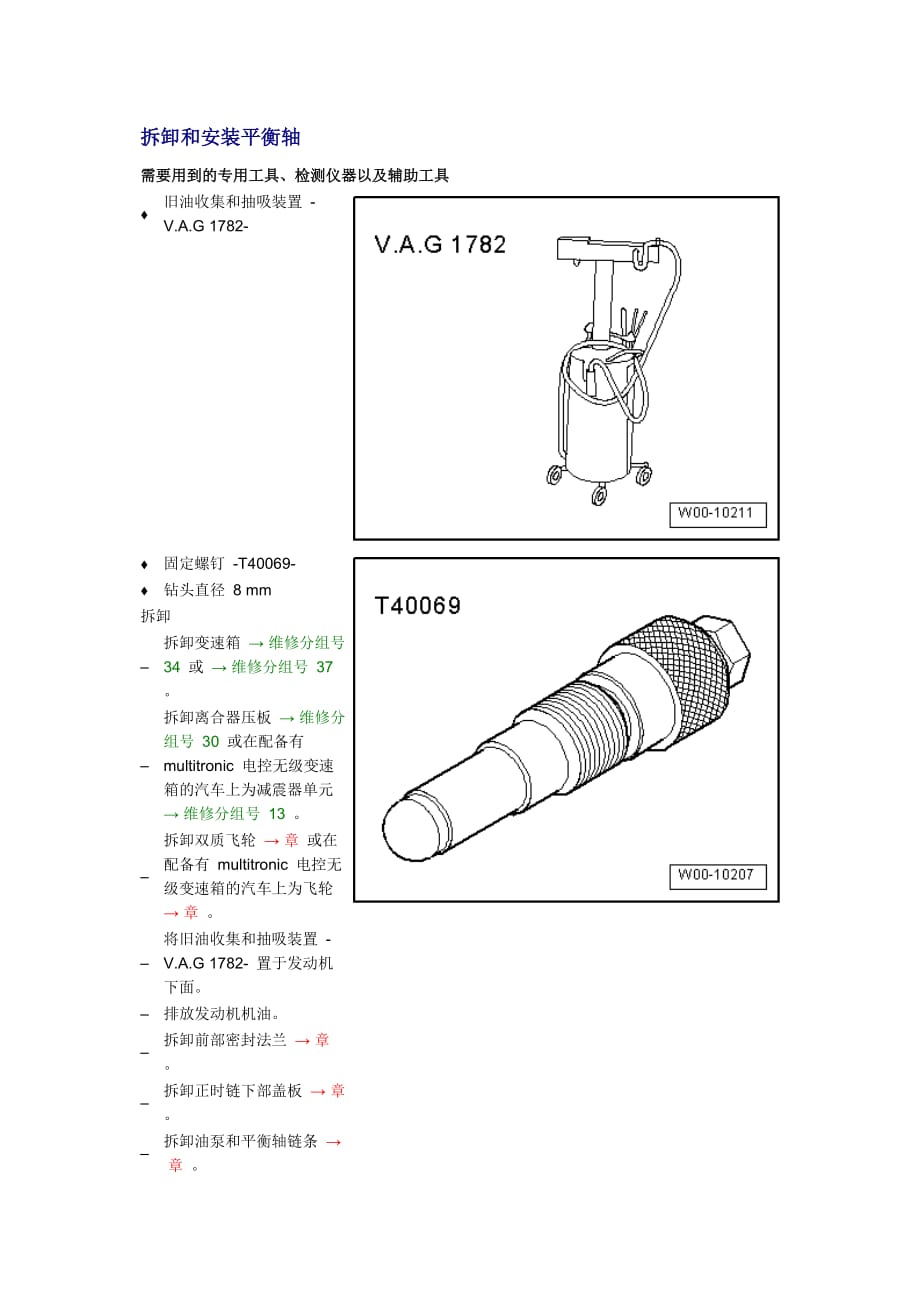 拆卸和安装平衡轴

需要用到的专用工具、检测仪器以及辅助工具

♦ 旧油收集和抽吸装置 -V.A.G 1782-

V.A.G 1782

W00-10211

♦ 固定螺钉 -T40069-

♦ 钻头直径 8 mm

T40069

W00-10207

拆卸

– 拆卸变速箱 → 维修分组号 34 或 → 维修分组号 37 。

– 拆卸离合器压板 → 维修分组号 30 或在配备有 multitronic 电控无级变速箱的汽车上为减震器单元 → 维修分组号 13 。

– 拆卸双质飞轮 → 章 或在配备有 multitronic 电控无级变速箱的汽车上为飞轮 → 章 。

– 将旧油收集和抽吸装置 -V.A.G 1782- 置于发动机下面。

– 排放发动机机油。

– 拆卸前部密封法兰 → 章 。

– 拆卸正时链下部盖板 → 章 。

– 拆卸油泵和平衡轴链条 → 章 。