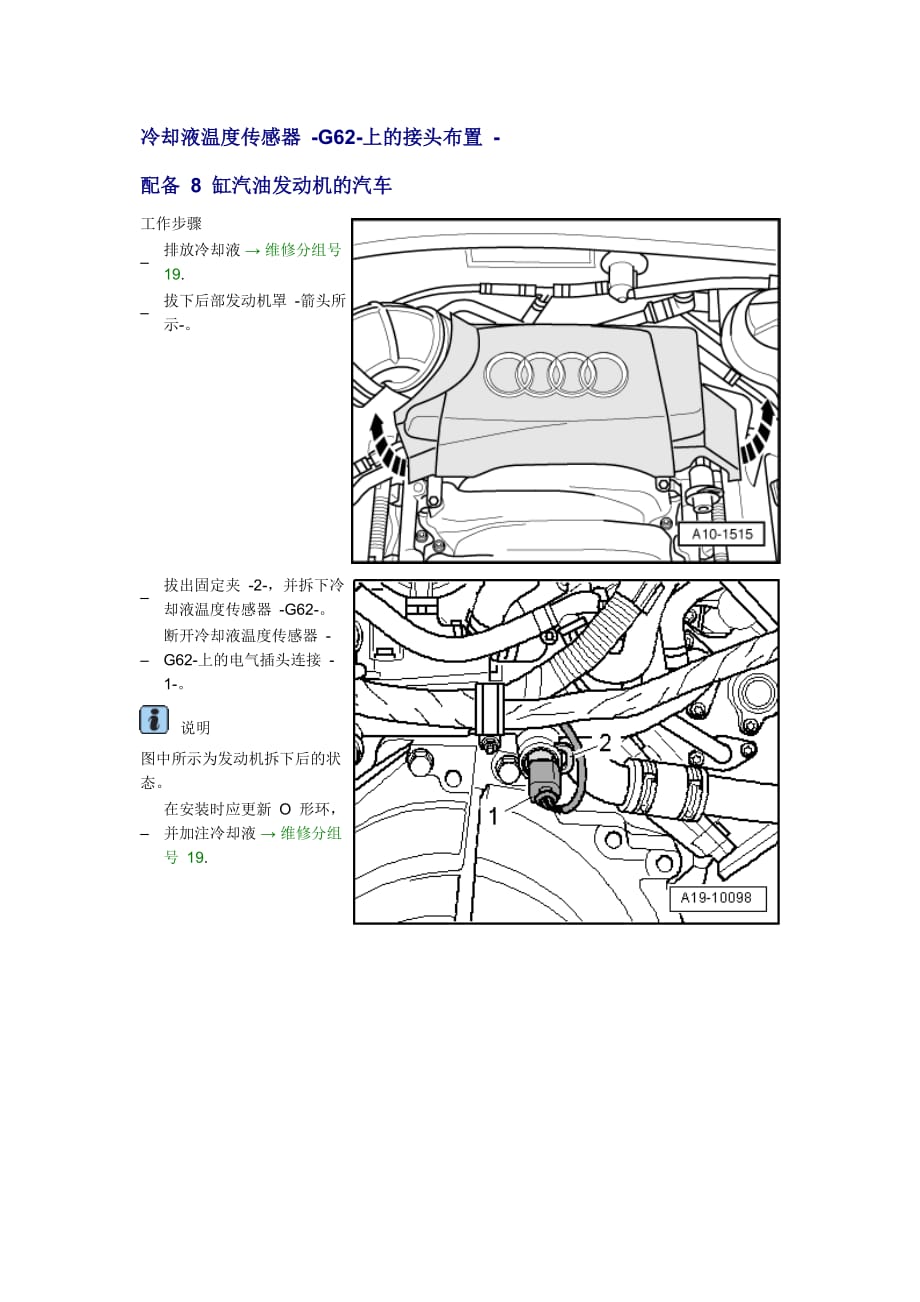 冷却液温度传感器 -G62-上的接头布置 -

配备 8 缸汽油发动机的汽车

工作步骤

– 排放冷却液 → 维修分组号 19.

– 拔下后部发动机罩 -箭头所示-。

A10-1515

– 拔出固定夹 -2-，并拆下冷却液温度传感器 -G62-。

– 断开冷却液温度传感器 -G62-上的电气插头连接 -1-。

说明

图中所示为发动机拆下后的状态。

– 在安装时应更新 O 形环，并加注冷却液 → 维修分组号 19.

2

1

A19-10098