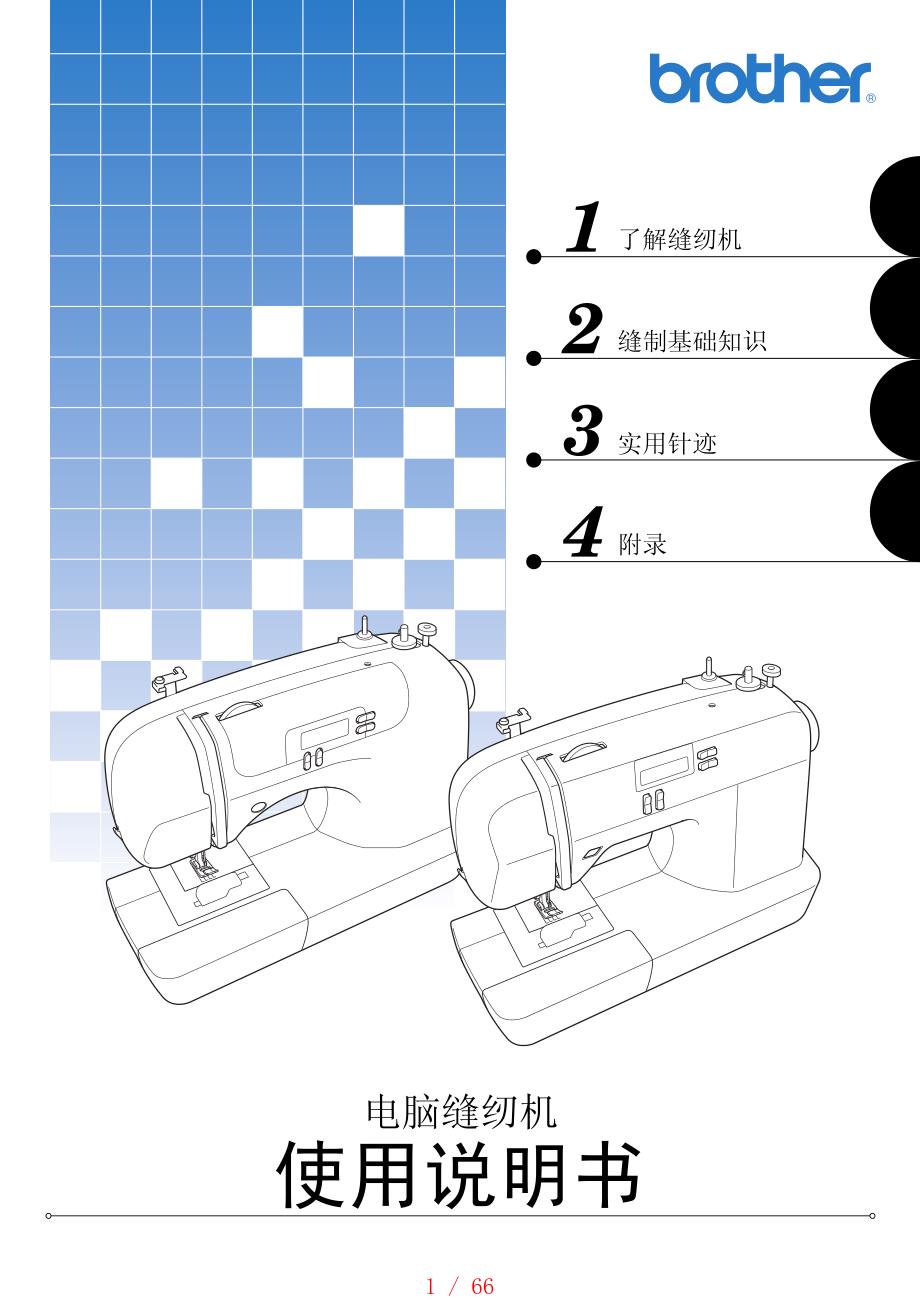 brother®

1 了解缝纫机

2 缝制基础知识

3 实用针迹

4 附录

电脑缝纫机
使用说明书

1 / 66