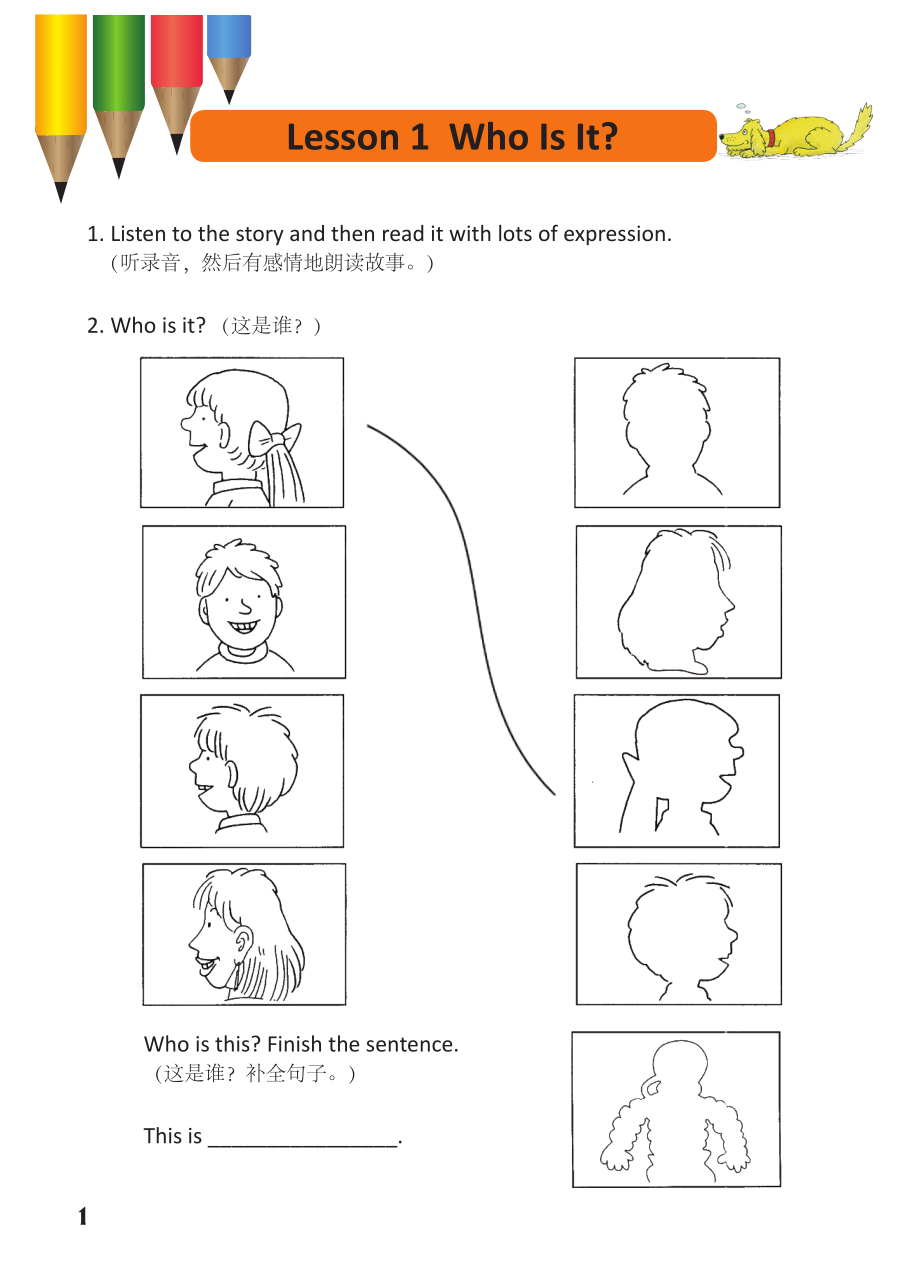 Lesson 1 Who Is It?

1. Listen to the story and then read it with lots of expression.
（听录音，然后有感情地朗读故事。）

2. Who is it? （这是谁？）

Who is this? Finish the sentence.
（这是谁？补全句子。）

This is ________________.

1