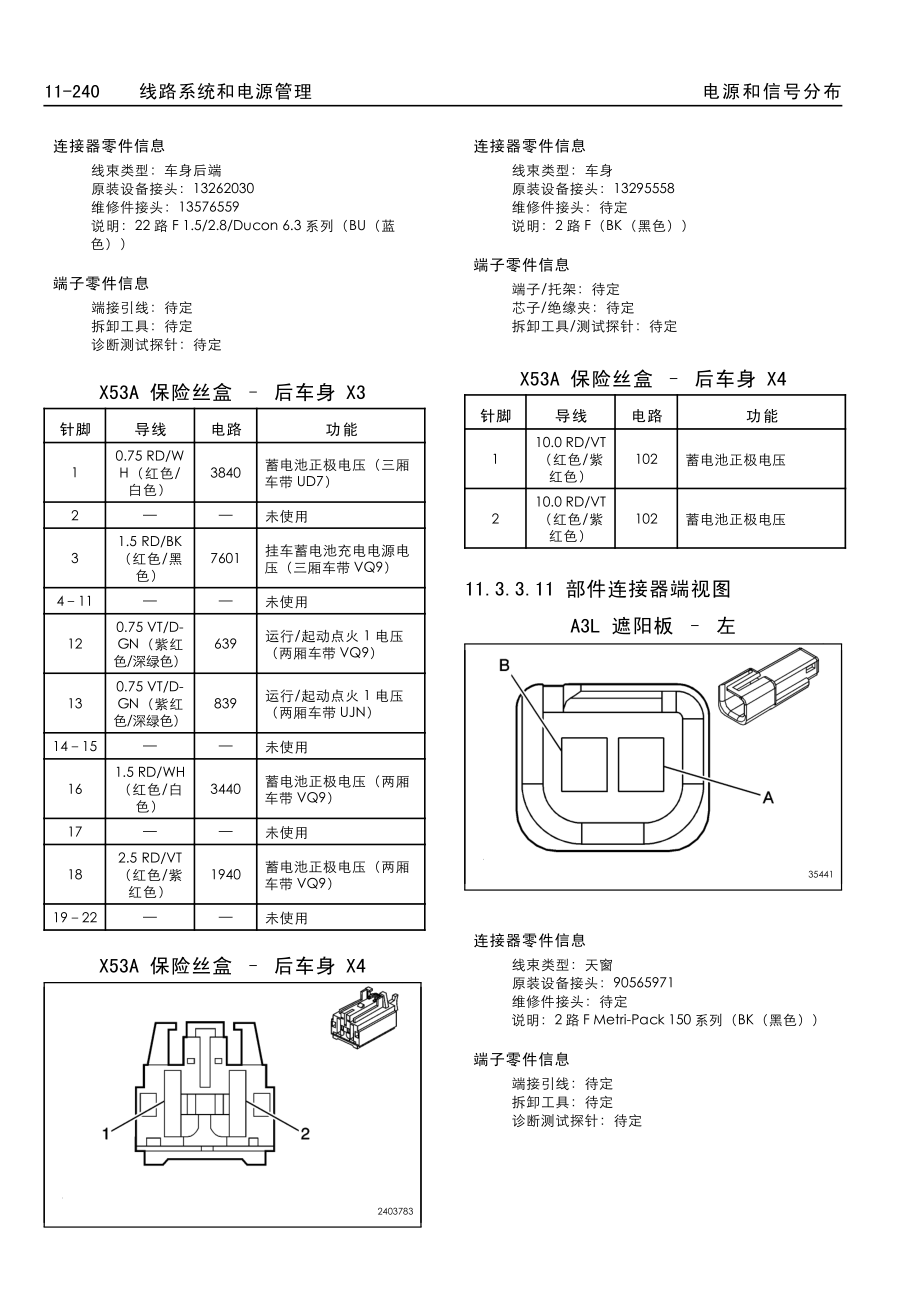 11-240　线路系统和电源管理　　　　　　　　　　　　　　　　　　　　电源和信号分布

连接器零件信息

线束类型：车身后端
原装设备接头：13262030
维修件接头：13576559
说明：22 路 F 1.5/2.8/Ducon 6.3 系列（BU（蓝色））

端子零件信息

端接引线：待定
拆卸工具：待定
诊断测试探针：待定

X53A 保险丝盒 – 后车身 X3

| 针脚 | 导线 | 电路 | 功能 |
|---|---|---|---|
| 1 | 0.75 RD/WH（红色/白色） | 3840 | 蓄电池正极电压（三厢车带 UD7） |
| 2 | — | — | 未使用 |
| 3 | 1.5 RD/BK（红色/黑色） | 7601 | 挂车蓄电池充电电源电压（三厢车带 VQ9） |
| 4 – 11 | — | — | 未使用 |
| 12 | 0.75 VT/D-GN（紫红色/深绿色） | 639 | 运行/起动点火 1 电压（两厢车带 VQ9） |
| 13 | 0.75 VT/D-GN（紫红色/深绿色） | 839 | 运行/起动点火 1 电压（两厢车带 UJN） |
| 14 – 15 | — | — | 未使用 |
| 16 | 1.5 RD/WH（红色/白色） | 3440 | 蓄电池正极电压（两厢车带 VQ9） |
| 17 | — | — | 未使用 |
| 18 | 2.5 RD/VT（红色/紫红色） | 1940 | 蓄电池正极电压（两厢车带 VQ9） |
| 19 – 22 | — | — | 未使用 |

X53A 保险丝盒 – 后车身 X4

1
2
2403783

连接器零件信息

线束类型：车身
原装设备接头：13295558
维修件接头：待定
说明：2 路 F（BK（黑色））

端子零件信息

端子/托架：待定
芯子/绝缘夹：待定
拆卸工具/测试探针：待定

X53A 保险丝盒 – 后车身 X4

| 针脚 | 导线 | 电路 | 功能 |
|---|---|---|---|
| 1 | 10.0 RD/VT（红色/紫红色） | 102 | 蓄电池正极电压 |
| 2 | 10.0 RD/VT（红色/紫红色） | 102 | 蓄电池正极电压 |

11.3.3.11 部件连接器端视图

A3L 遮阳板 – 左

B
A
35441

连接器零件信息

线束类型：天窗
原装设备接头：90565971
维修件接头：待定
说明：2 路 F Metri-Pack 150 系列（BK（黑色））

端子零件信息

端接引线：待定
拆卸工具：待定
诊断测试探针：待定